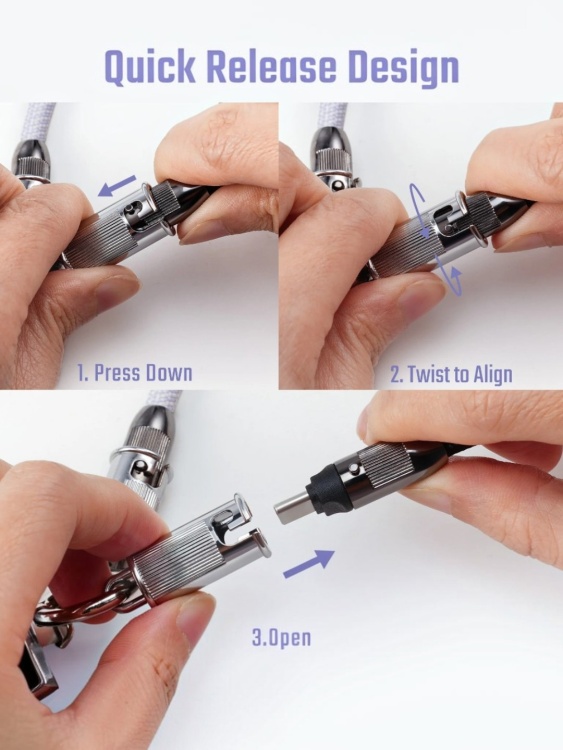 Quick Release Design

1. Press Down

2. Twist to Align

3.Open