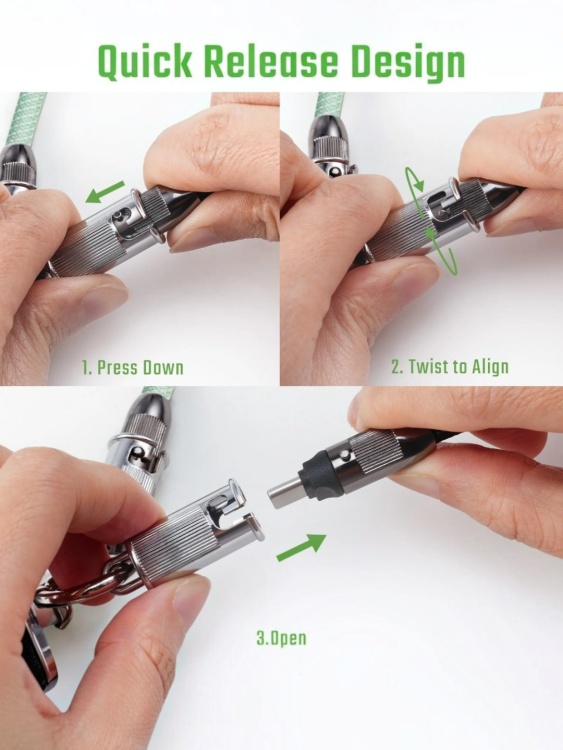 Quick Release Design

1. Press Down

2. Twist to Align

3.Open